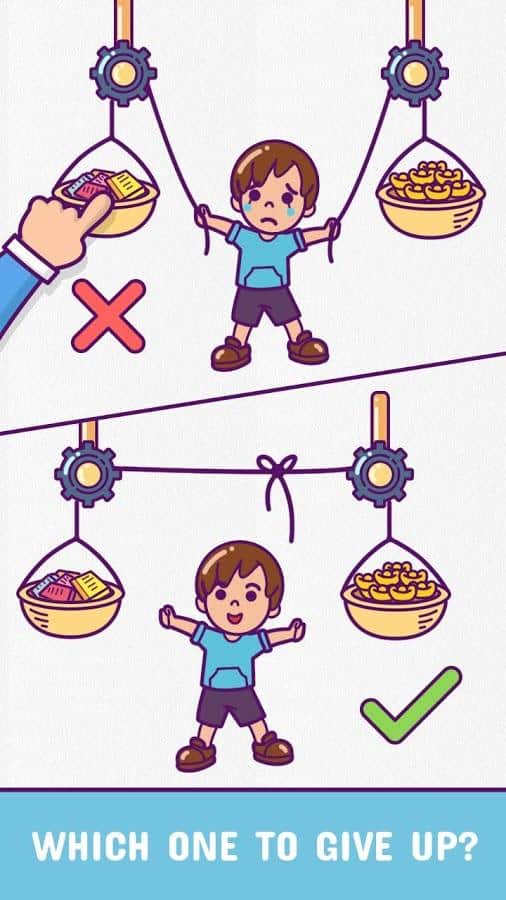 WHICH ONE TO GIVE UP?