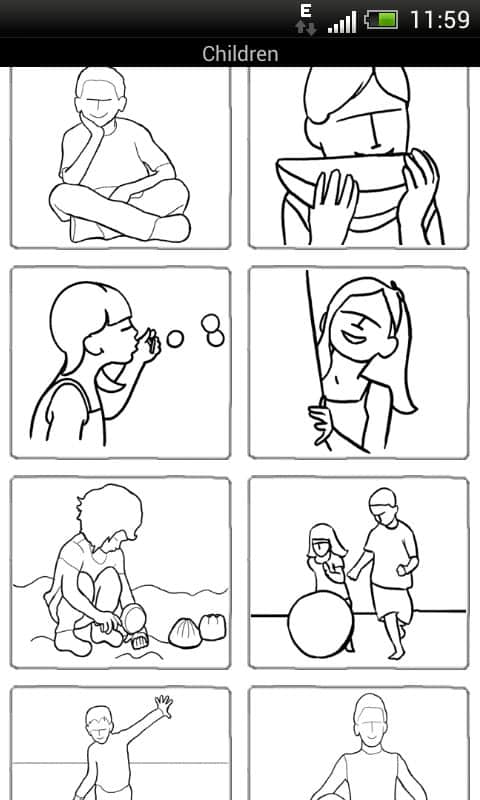 E 11:59
Children