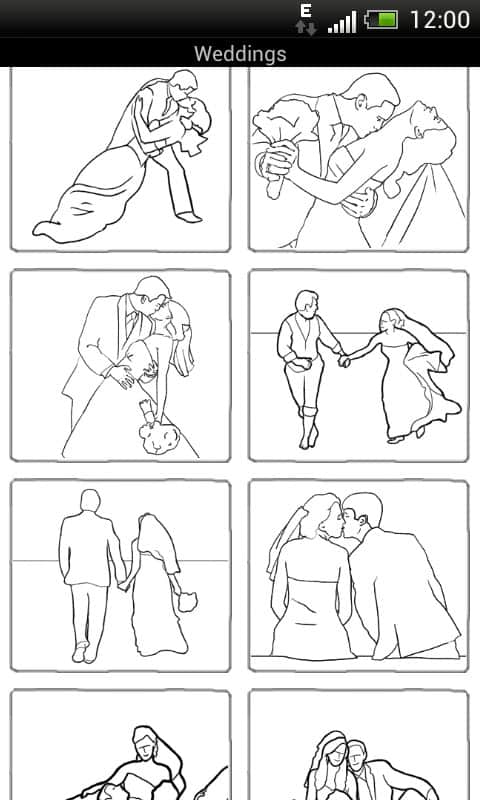 E 12:00

Weddings